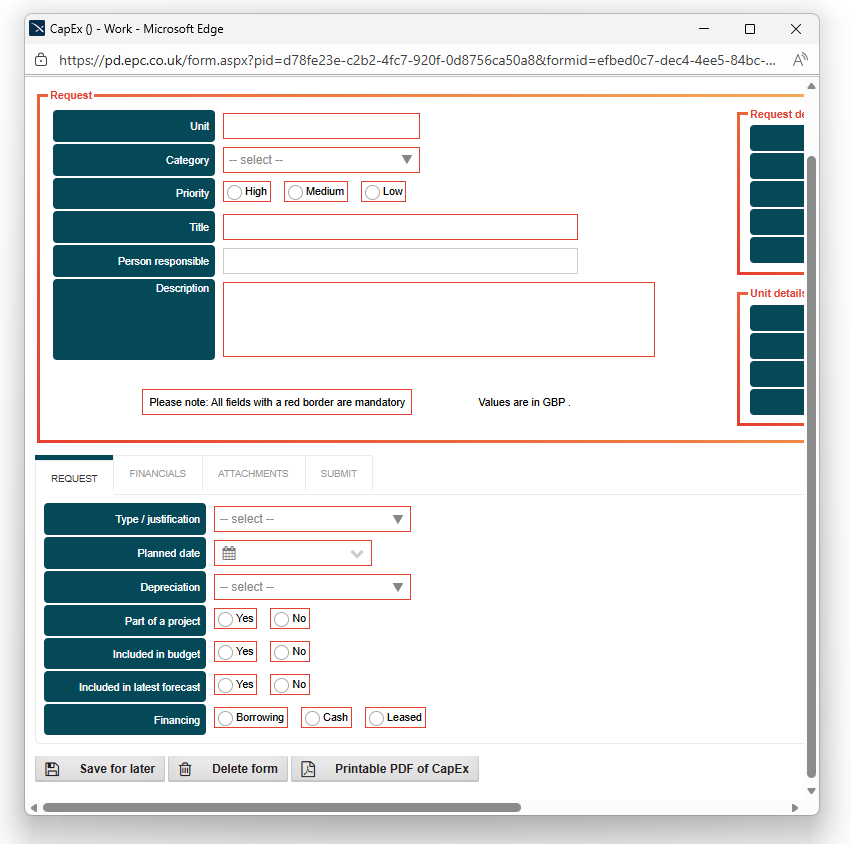 CapEx () - Work - Microsoft Edge

https://pd.epc.co.uk/form.aspx?pid=d78fe23e-c2b2-4fc7-920f-0d8756ca50a8&formid=efbed0c7-dec4-4ee5-84bc-...

Request

Unit

Category -- select --

Priority High Medium Low

Title

Person responsible

Description

Please note: All fields with a red border are mandatory

Values are in GBP .

Request de

Unit details

REQUEST FINANCIALS ATTACHMENTS SUBMIT

Type / justification -- select --

Planned date

Depreciation -- select --

Part of a project Yes No

Included in budget Yes No

Included in latest forecast Yes No

Financing Borrowing Cash Leased

Save for later Delete form Printable PDF of CapEx